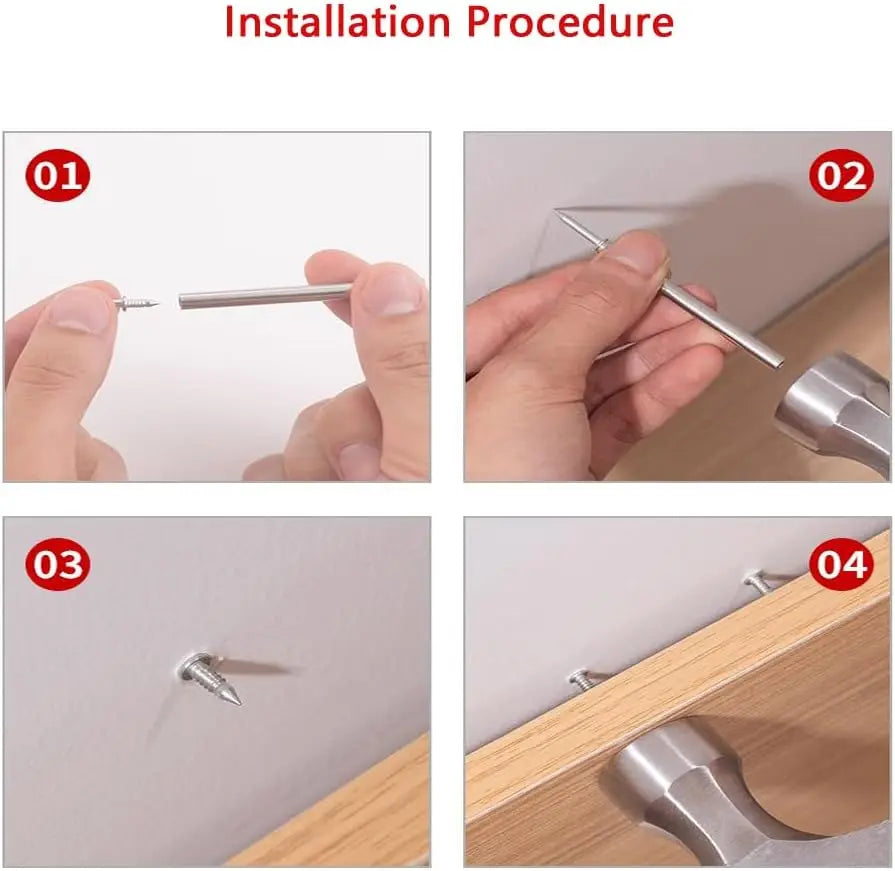 Installation Procedure

01

02

03

04