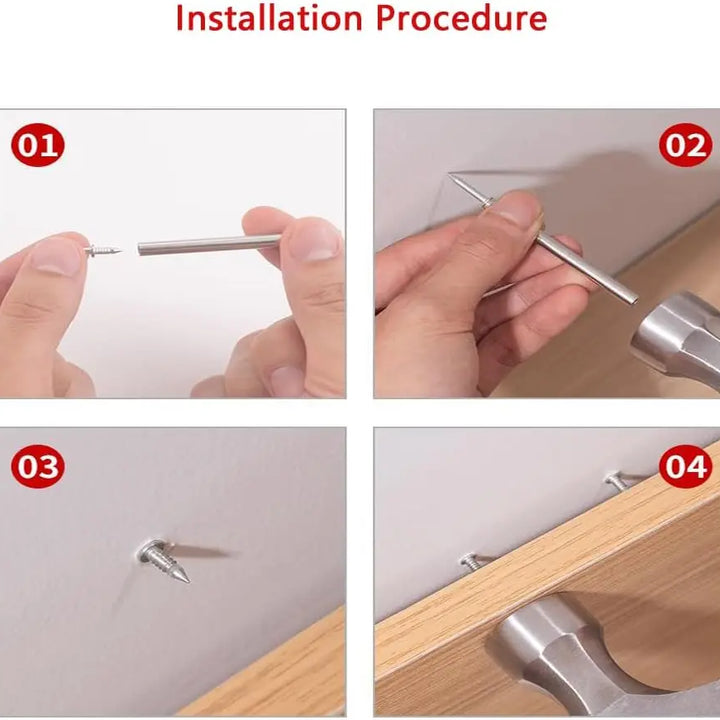 Installation Procedure

01

02

03

04